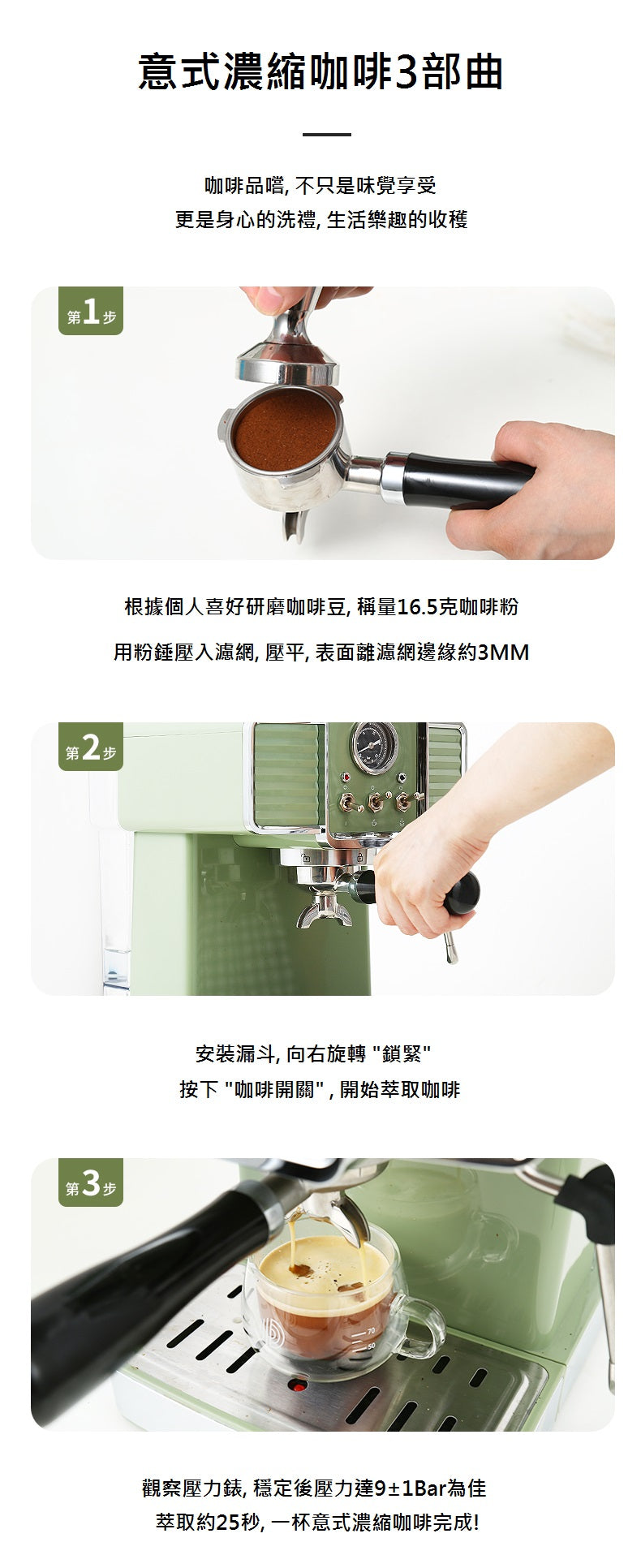 意式濃縮咖啡3部曲

咖啡品嚐, 不只是味覺享受
更是身心的洗禮, 生活樂趣的收穫

第1步

根據個人喜好研磨咖啡豆, 稱量16.5克咖啡粉

用粉錘壓入濾網, 壓平, 表面離濾網邊緣約3MM

第2步

安裝漏斗, 向右旋轉 "鎖緊"
按下 "咖啡開關" , 開始萃取咖啡

第3步

70
50

觀察壓力錶, 穩定後壓力達9±1Bar為佳
萃取約25秒, 一杯意式濃縮咖啡完成!