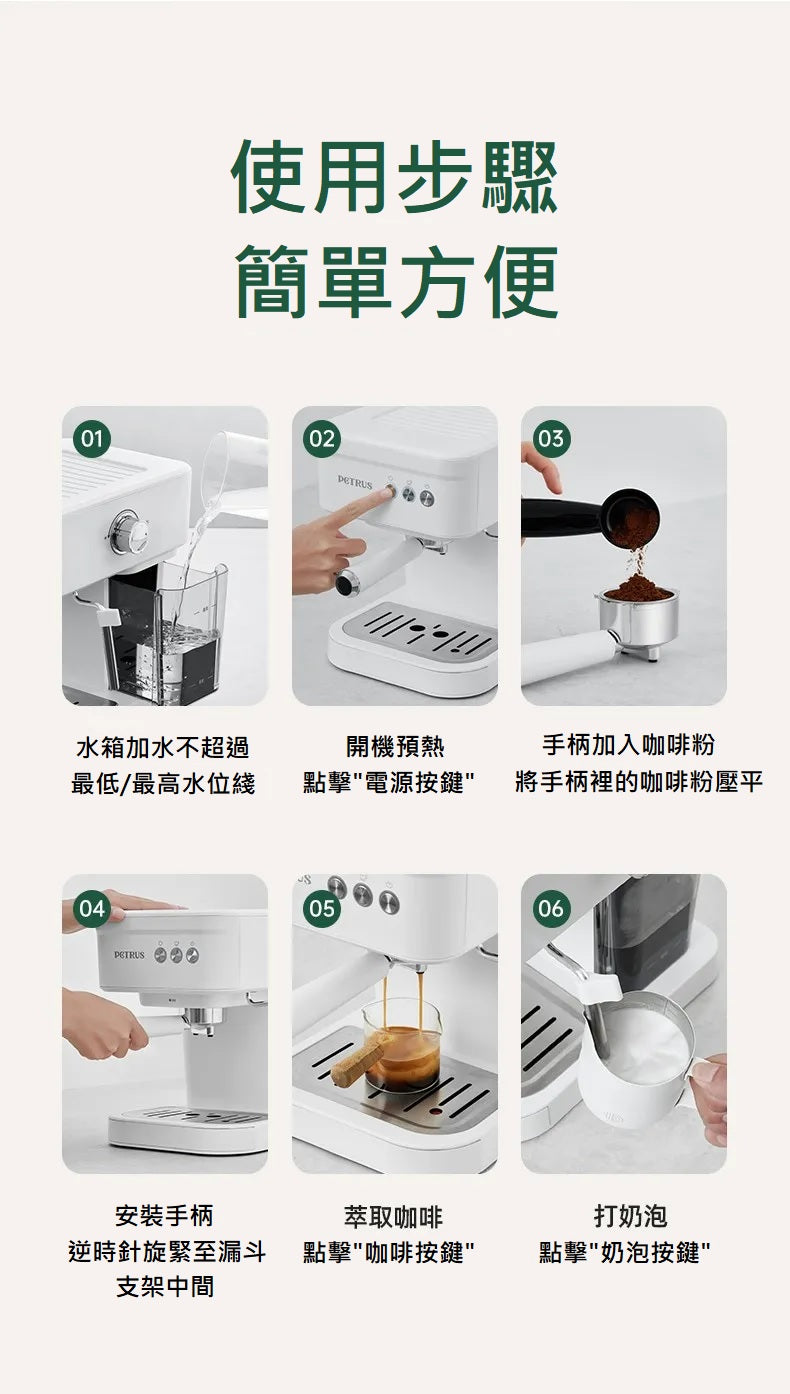 使用步驟
簡單方便

01

水箱加水不超過
最低/最高水位綫

02

PETRUS

開機預熱
點擊"電源按鍵"

03

手柄加入咖啡粉
將手柄裡的咖啡粉壓平

04

PETRUS

安裝手柄
逆時針旋緊至漏斗
支架中間

05

萃取咖啡
點擊"咖啡按鍵"

06

打奶泡
點擊"奶泡按鍵"