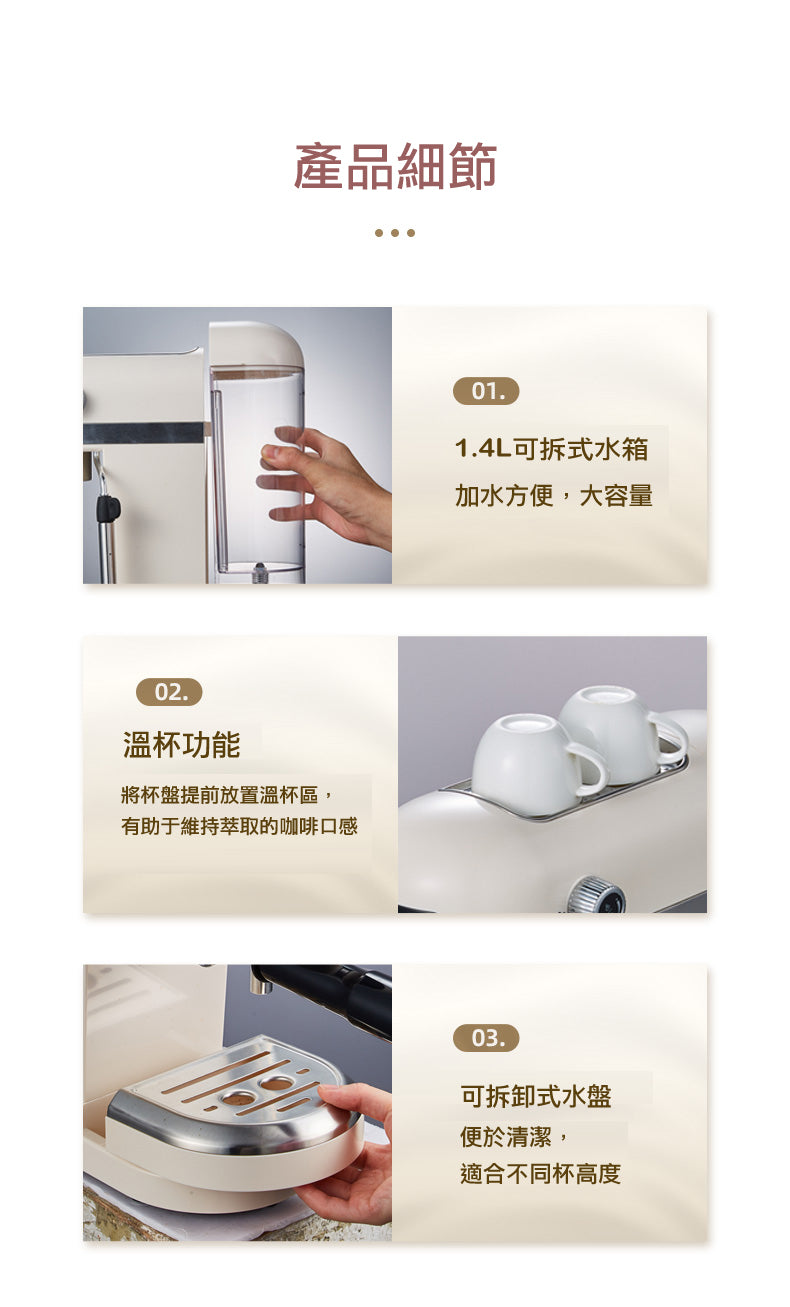 產品細節

01.

1.4L可拆式水箱

加水方便，大容量

02.

溫杯功能

將杯盤提前放置溫杯區，
有助于維持萃取的咖啡口感

03.

可拆卸式水盤

便於清潔，
適合不同杯高度