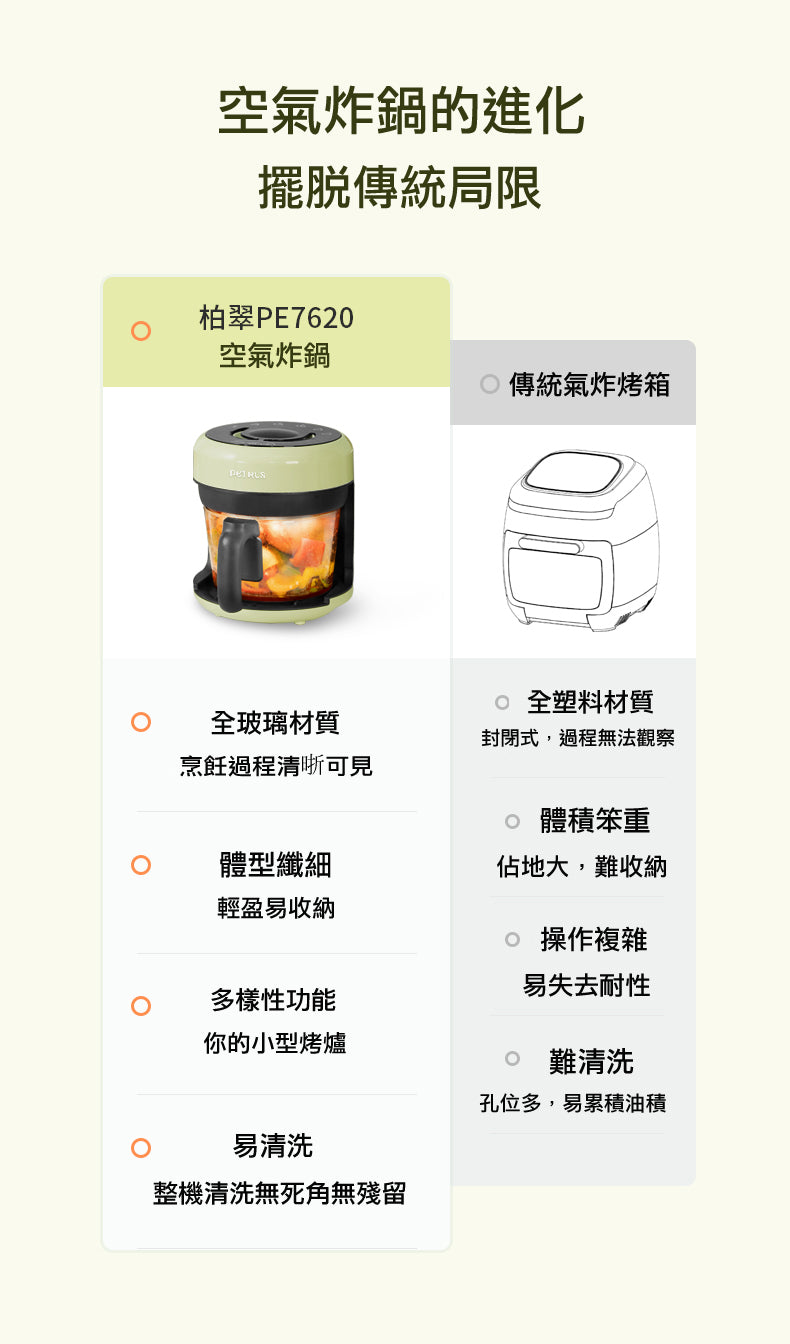 空氣炸鍋的進化
擺脫傳統局限

柏翠PE7620
空氣炸鍋

PETRUS

全玻璃材質
烹飪過程清晰可見

體型纖細
輕盈易收納

多樣性功能
你的小型烤爐

易清洗
整機清洗無死角無殘留

傳統氣炸烤箱

全塑料材質
封閉式，過程無法觀察

體積笨重
佔地大，難收納

操作複雜
易失去耐性

難清洗
孔位多，易累積油積